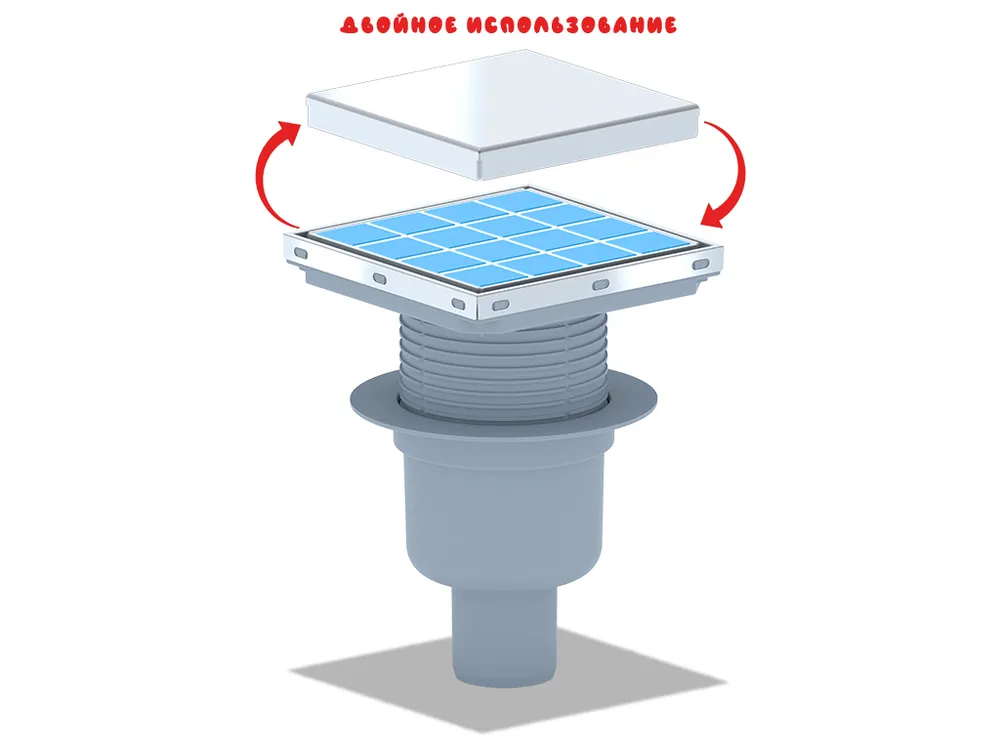 ДВОЙНОЕ ИСПОЛЬЗОВАНИЕ